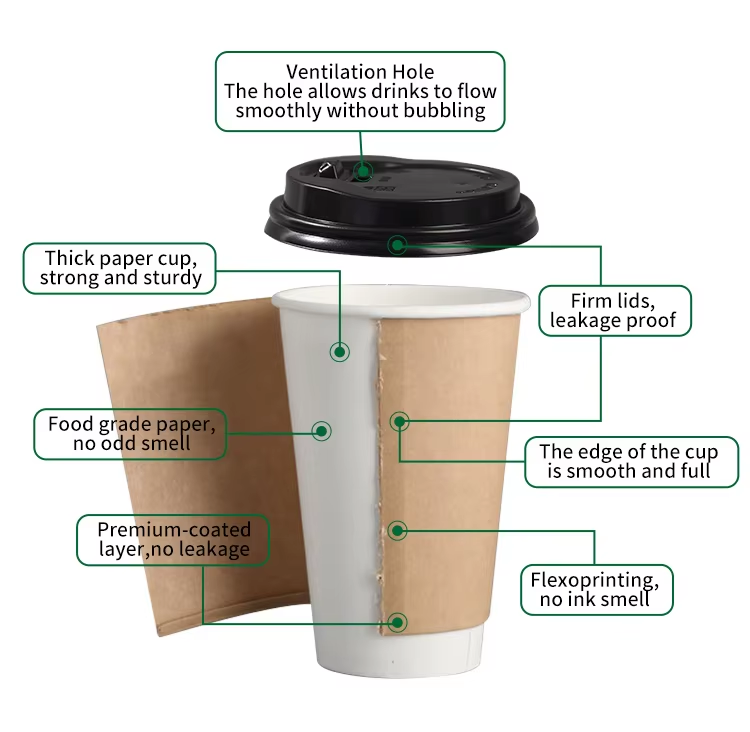 Ventilation Hole
The hole allows drinks to flow smoothly without bubbling

Thick paper cup, strong and sturdy

Firm lids, leakage proof

Food grade paper, no odd smell

The edge of the cup is smooth and full

Premium-coated layer,no leakage

Flexoprinting, no ink smell